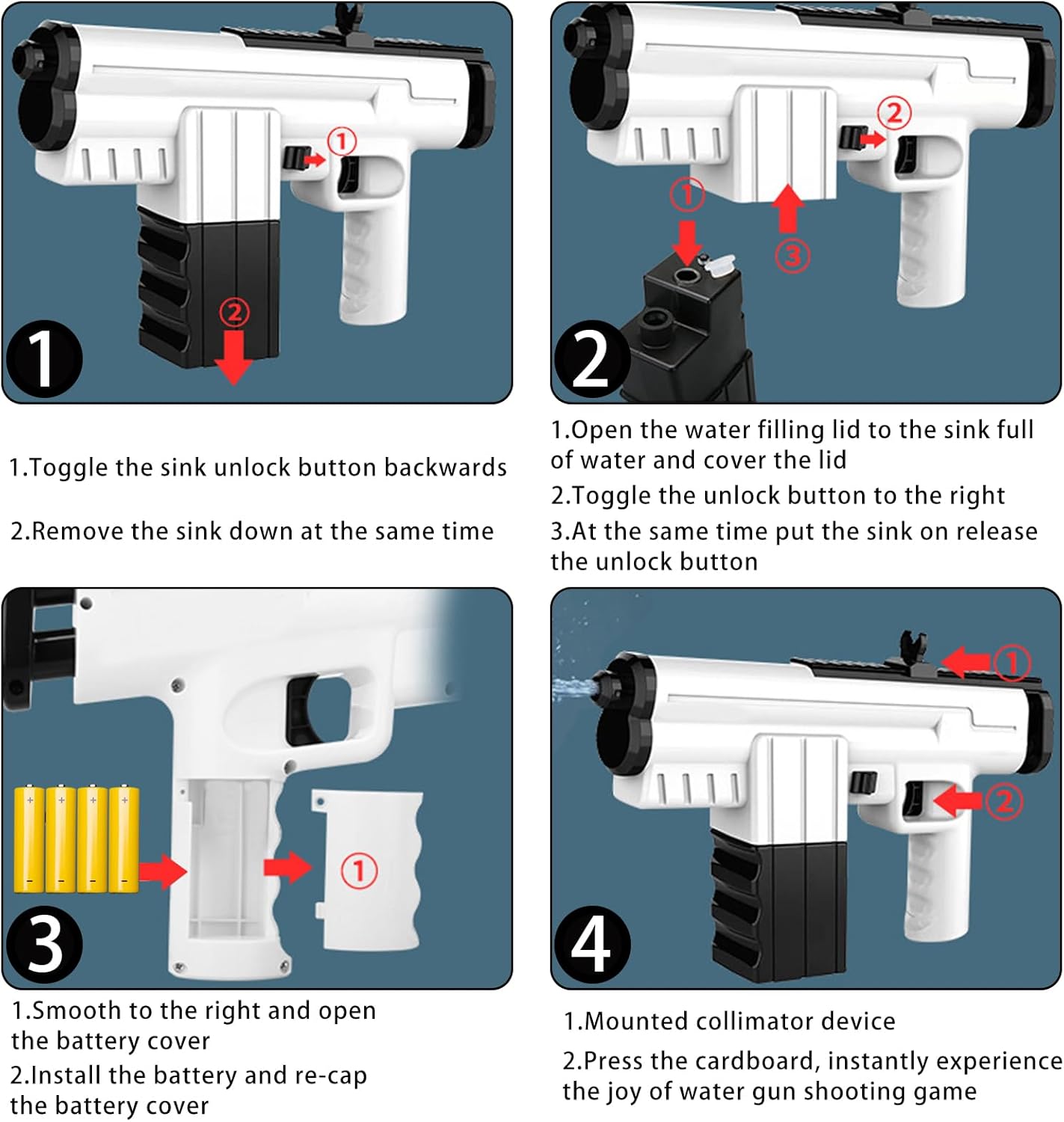 ①
②
1

1.Toggle the sink unlock button backwards

2.Remove the sink down at the same time

②
①
③
2

1.Open the water filling lid to the sink full of water and cover the lid

2.Toggle the unlock button to the right

3.At the same time put the sink on release the unlock button

①
3

1.Smooth to the right and open the battery cover

2.Install the battery and re-cap the battery cover

①
②
4

1.Mounted collimator device

2.Press the cardboard, instantly experience the joy of water gun shooting game